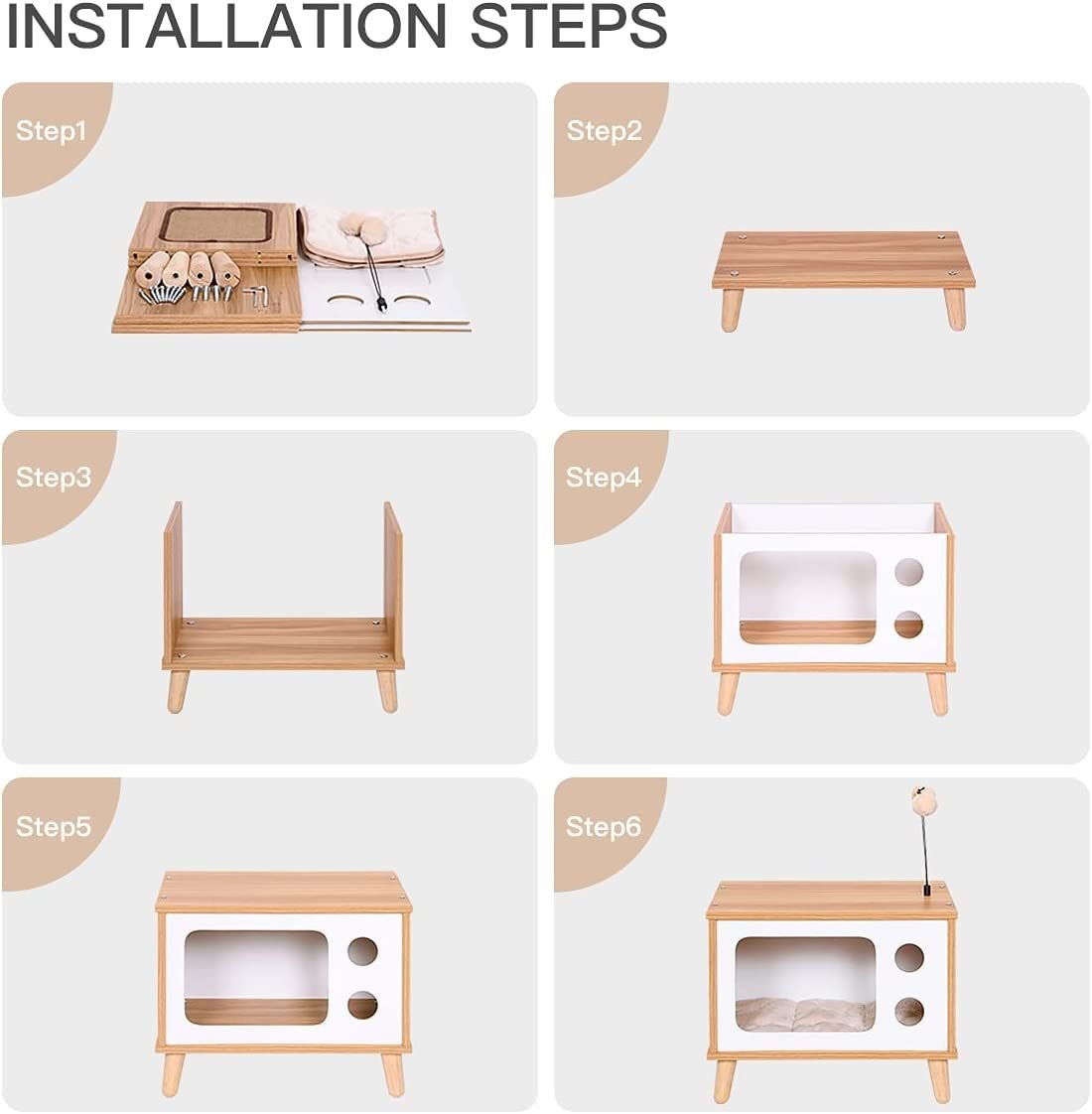 INSTALLATION STEPS

Step1

Step2

Step3

Step4

Step5

Step6