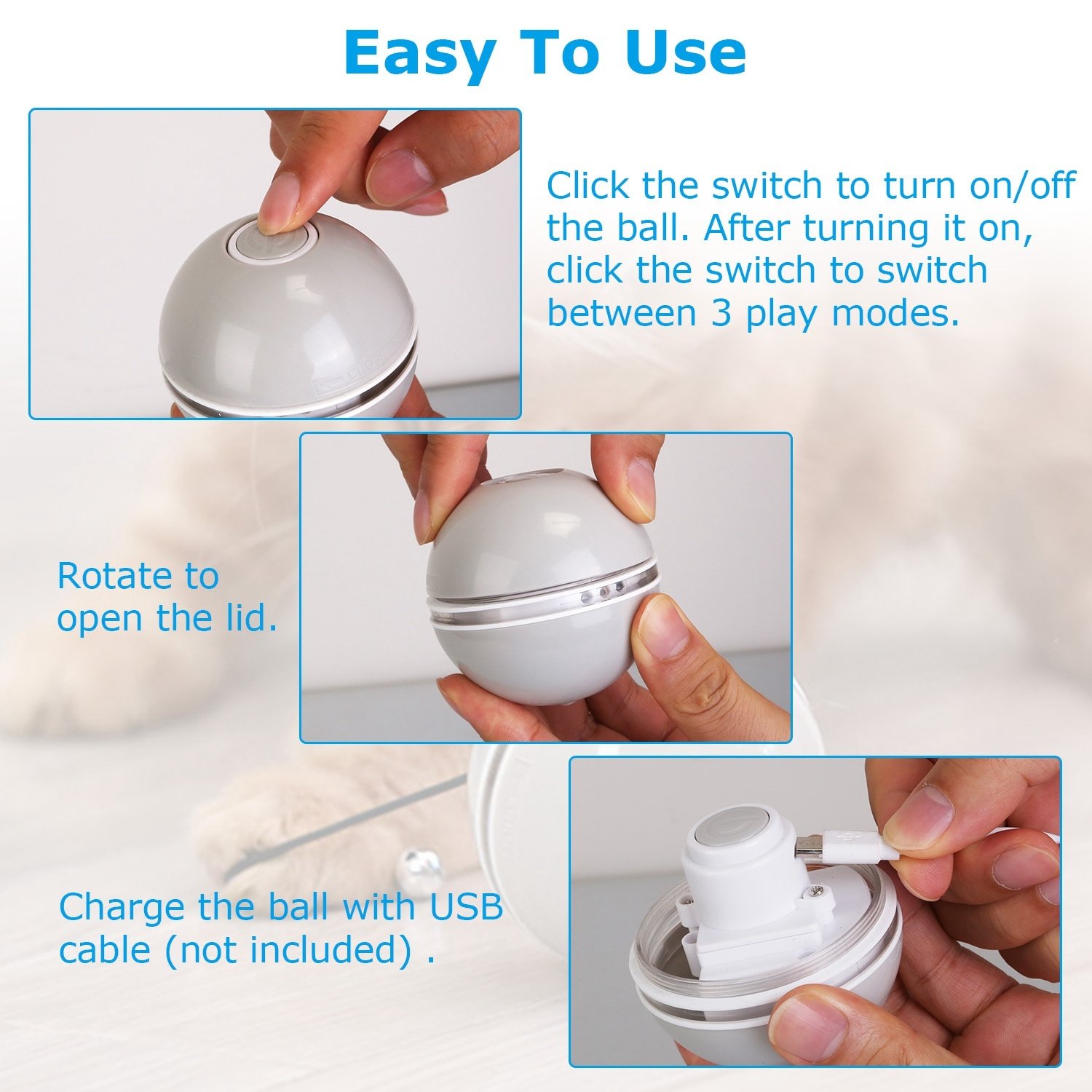 Easy To Use

Click the switch to turn on/off the ball. After turning it on, click the switch to switch between 3 play modes.

CLOSE

Rotate to open the lid.

Charge the ball with USB cable (not included) .